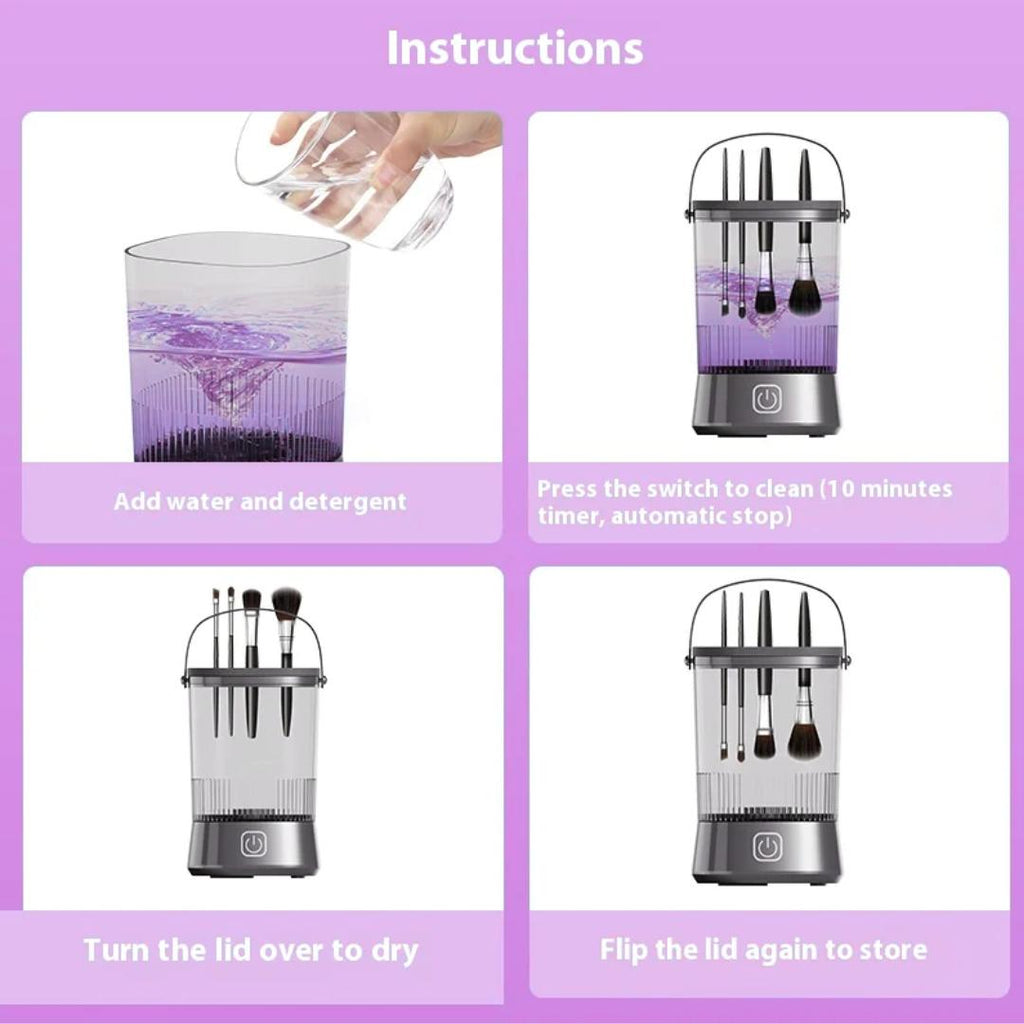 Instructions

Add water and detergent

Press the switch to clean (10 minutes timer, automatic stop)

Turn the lid over to dry

Flip the lid again to store